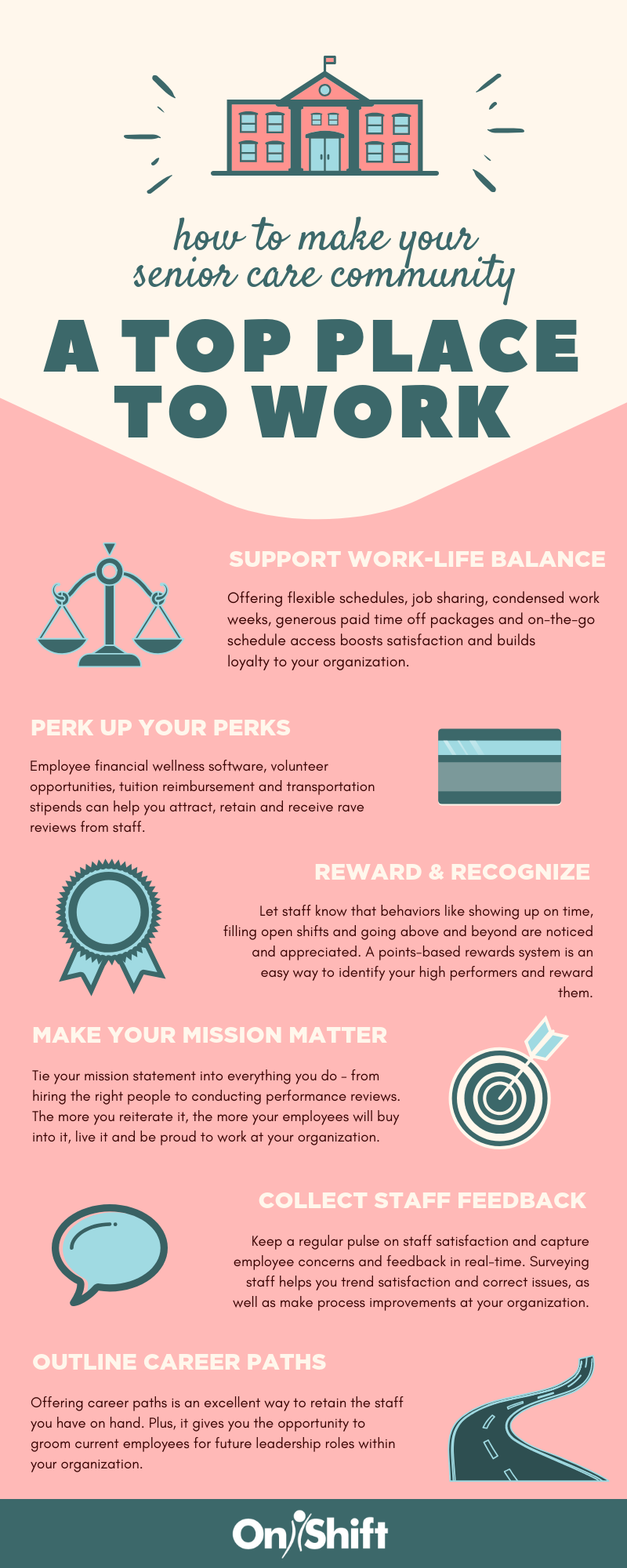 how to make your senior care community

A TOP PLACE TO WORK

SUPPORT WORK-LIFE BALANCE

Offering flexible schedules, job sharing, condensed work weeks, generous paid time off packages and on-the-go schedule access boosts satisfaction and builds loyalty to your organization.

PERK UP YOUR PERKS

Employee financial wellness software, volunteer opportunities, tuition reimbursement and transportation stipends can help you attract, retain and receive rave reviews from staff.

REWARD & RECOGNIZE

Let staff know that behaviors like showing up on time, filling open shifts and going above and beyond are noticed and appreciated. A points-based rewards system is an easy way to identify your high performers and reward them.

MAKE YOUR MISSION MATTER

Tie your mission statement into everything you do - from hiring the right people to conducting performance reviews. The more you reiterate it, the more your employees will buy into it, live it and be proud to work at your organization.

COLLECT STAFF FEEDBACK

Keep a regular pulse on staff satisfaction and capture employee concerns and feedback in real-time. Surveying staff helps you trend satisfaction and correct issues, as well as make process improvements at your organization.

OUTLINE CAREER PATHS

Offering career paths is an excellent way to retain the staff you have on hand. Plus, it gives you the opportunity to groom current employees for future leadership roles within your organization.

OnShift